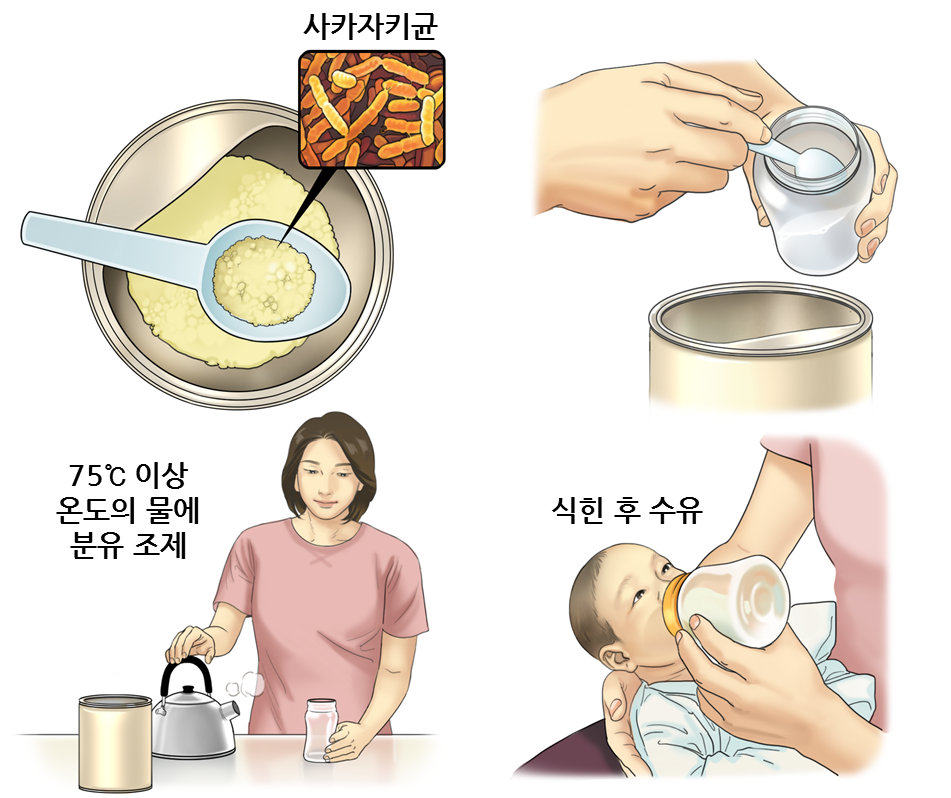 사카자키균

75℃ 이상
온도의 물에
분유 조제

식힌 후 수유